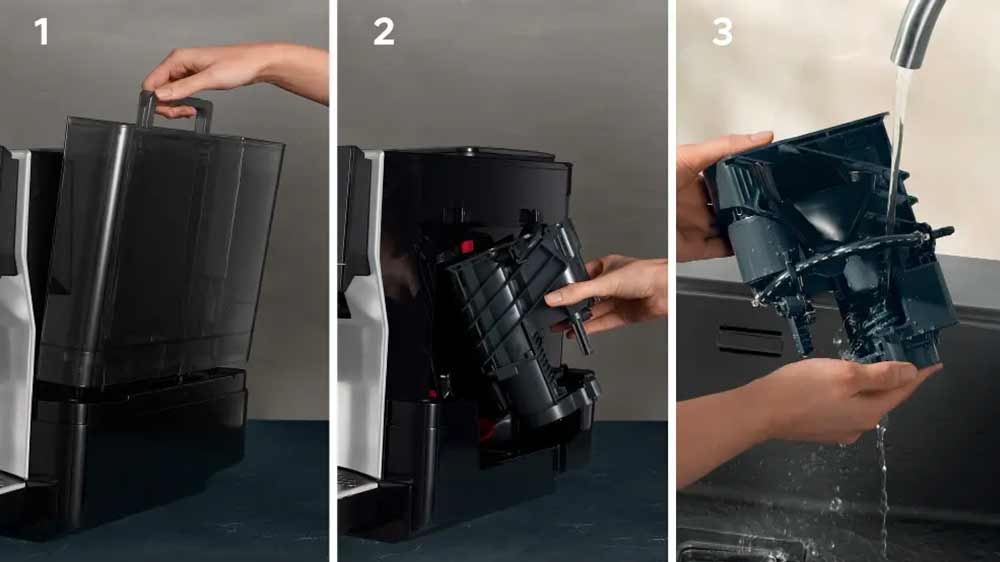 1

2

3