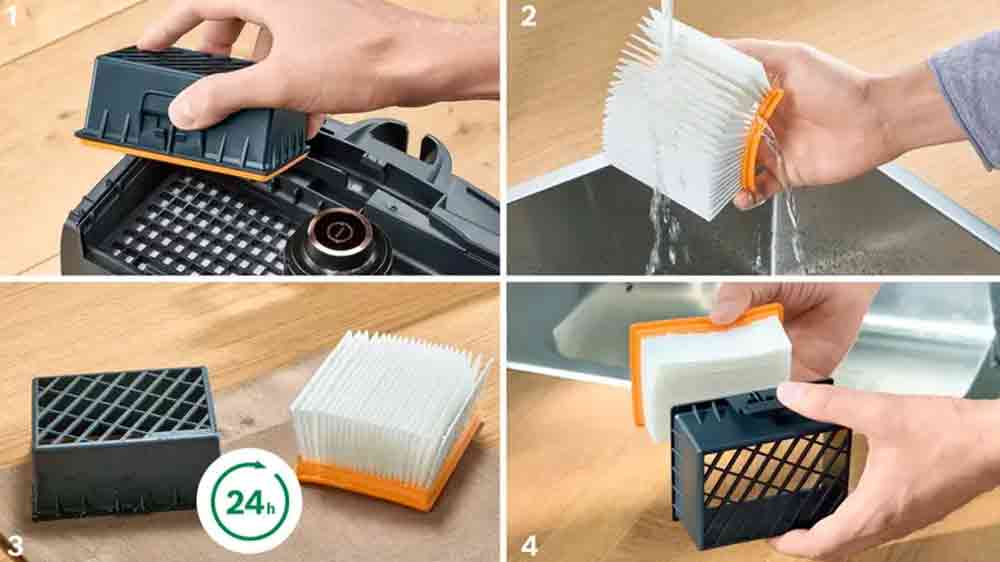 1
2
3
24h
4