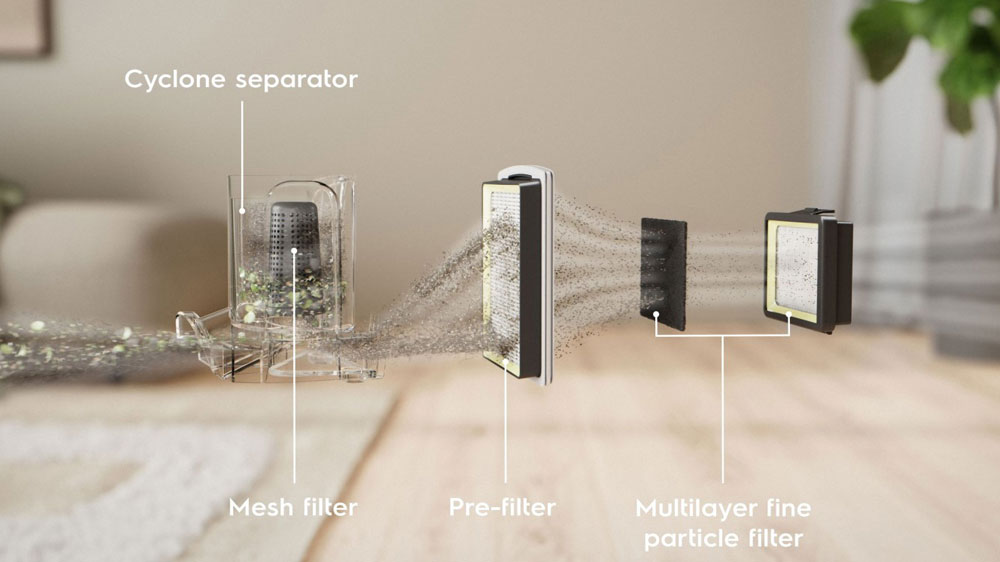 Cyclone separator

Mesh filter

Pre-filter

Multilayer fine particle filter